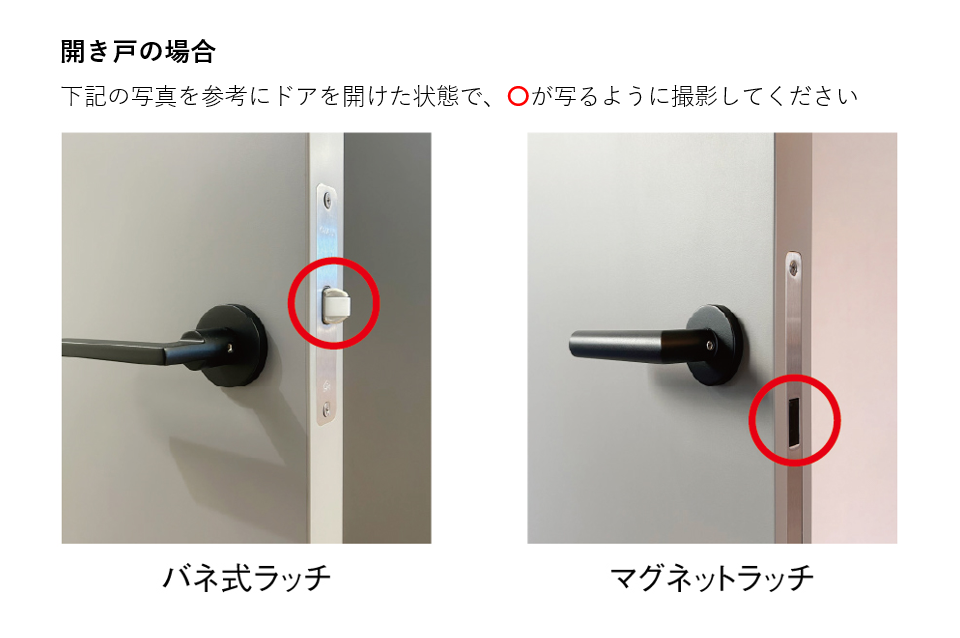 開き戸の場合

下記の写真を参考にドアを開けた状態で、○が写るように撮影してください

バネ式ラッチ

マグネットラッチ